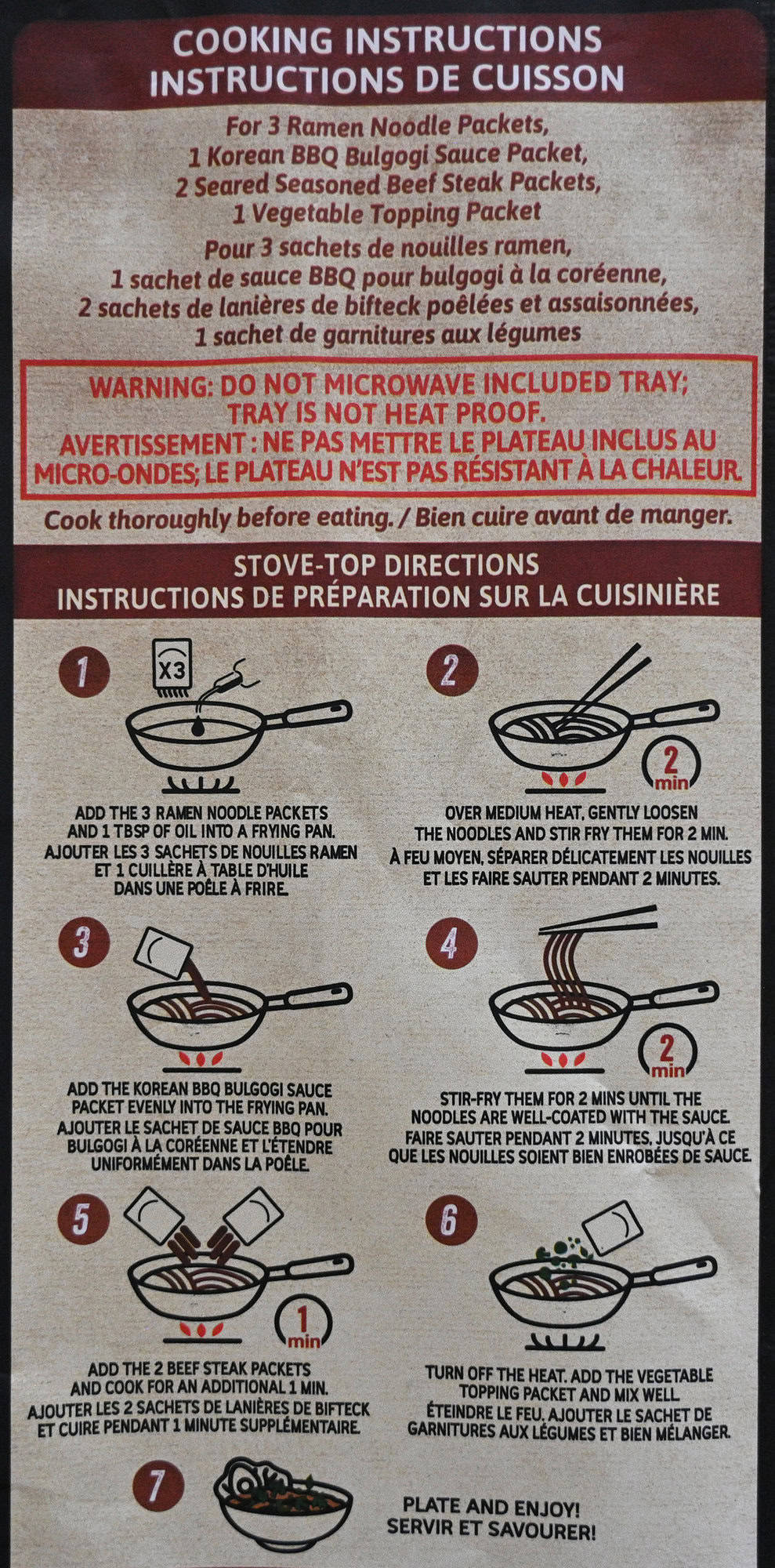 COOKING INSTRUCTIONS
INSTRUCTIONS DE CUISSON

For 3 Ramen Noodle Packets, 1 Korean BBQ Bulgogi Sauce Packet, 2 Seared Seasoned Beef Steak Packets, 1 Vegetable Topping Packet

Pour 3 sachets de nouilles ramen, 1 sachet de sauce BBQ pour bulgogi à la coréenne, 2 sachets de lanières de bifteck poêlées et assaisonnées, 1 sachet de garnitures aux légumes

WARNING: DO NOT MICROWAVE INCLUDED TRAY; TRAY IS NOT HEAT PROOF.
AVERTISSEMENT : NE PAS METTRE LE PLATEAU INCLUS AU MICRO-ONDES; LE PLATEAU N'EST PAS RÉSISTANT À LA CHALEUR.

Cook thoroughly before eating. / Bien cuire avant de manger.

STOVE-TOP DIRECTIONS
INSTRUCTIONS DE PRÉPARATION SUR LA CUISINIÈRE

1
X3
ADD THE 3 RAMEN NOODLE PACKETS AND 1 TBSP OF OIL INTO A FRYING PAN.
AJOUTER LES 3 SACHETS DE NOUILLES RAMEN ET 1 CUILLÈRE À TABLE D'HUILE DANS UNE POÊLE À FRIRE.

2
2 min
OVER MEDIUM HEAT, GENTLY LOOSEN THE NOODLES AND STIR FRY THEM FOR 2 MIN.
À FEU MOYEN, SÉPARER DÉLICATEMENT LES NOUILLES ET LES FAIRE SAUTER PENDANT 2 MINUTES.

3
ADD THE KOREAN BBQ BULGOGI SAUCE PACKET EVENLY INTO THE FRYING PAN.
AJOUTER LE SACHET DE SAUCE BBQ POUR BULGOGI À LA CORÉENNE ET L'ÉTENDRE UNIFORMÉMENT DANS LA POÊLE.

4
2 min
STIR-FRY THEM FOR 2 MINS UNTIL THE NOODLES ARE WELL-COATED WITH THE SAUCE.
FAIRE SAUTER PENDANT 2 MINUTES, JUSQU'À CE QUE LES NOUILLES SOIENT BIEN ENROBÉES DE SAUCE.

5
1 min
ADD THE 2 BEEF STEAK PACKETS AND COOK FOR AN ADDITIONAL 1 MIN.
AJOUTER LES 2 SACHETS DE LANIÈRES DE BIFTECK ET CUIRE PENDANT 1 MINUTE SUPPLÉMENTAIRE.

6
TURN OFF THE HEAT. ADD THE VEGETABLE TOPPING PACKET AND MIX WELL.
ÉTEINDRE LE FEU. AJOUTER LE SACHET DE GARNITURES AUX LÉGUMES ET BIEN MÉLANGER.

7
PLATE AND ENJOY!
SERVIR ET SAVOURER!