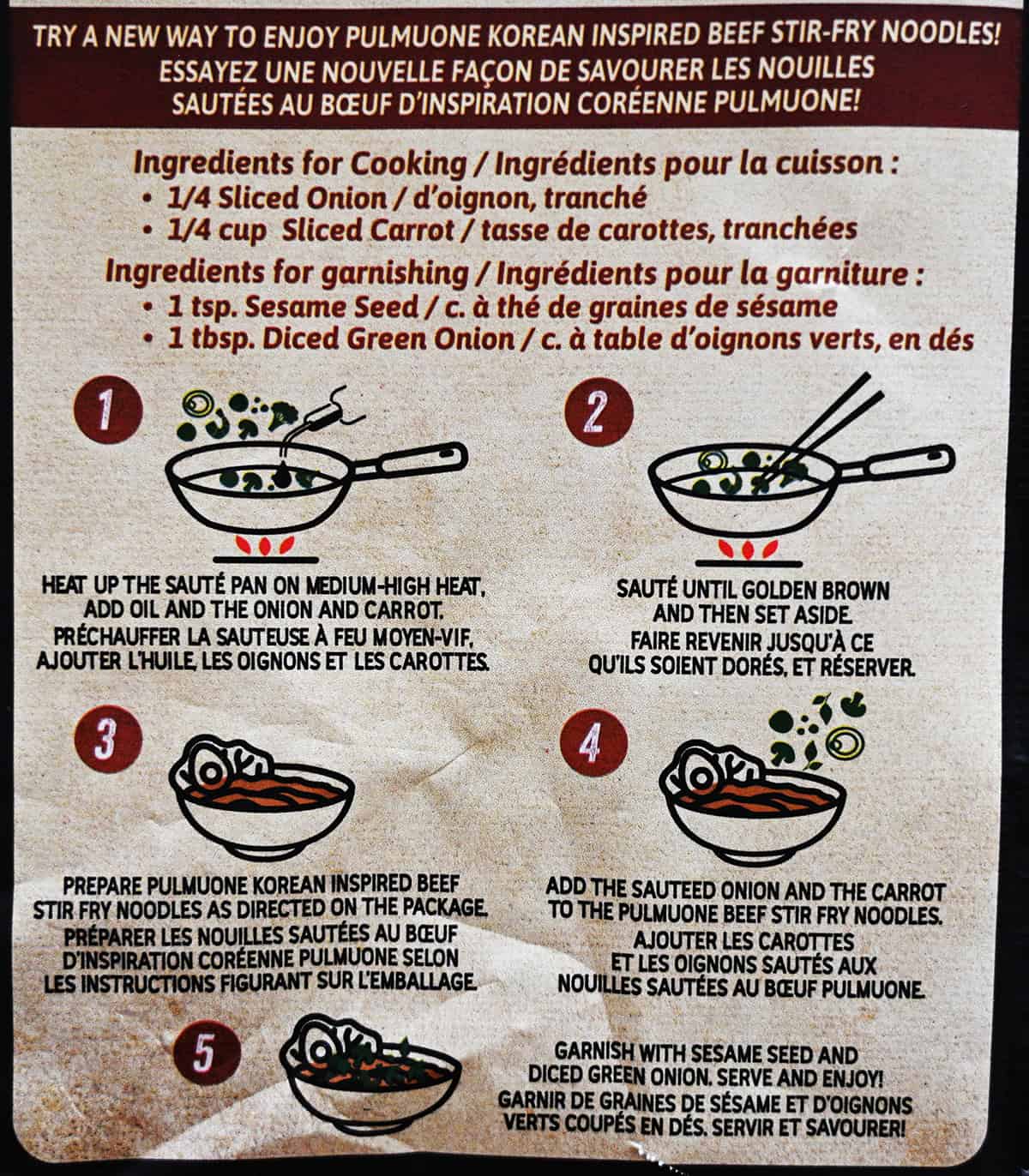 TRY A NEW WAY TO ENJOY PULMUONE KOREAN INSPIRED BEEF STIR-FRY NOODLES!
ESSAYEZ UNE NOUVELLE FAÇON DE SAVOURER LES NOUILLES SAUTÉES AU BŒUF D'INSPIRATION CORÉENNE PULMUONE!

Ingredients for Cooking / Ingrédients pour la cuisson :
• 1/4 Sliced Onion / d'oignon, tranché
• 1/4 cup Sliced Carrot / tasse de carottes, tranchées

Ingredients for garnishing / Ingrédients pour la garniture :
• 1 tsp. Sesame Seed / c. à thé de graines de sésame
• 1 tbsp. Diced Green Onion / c. à table d'oignons verts, en dés

1

HEAT UP THE SAUTÉ PAN ON MEDIUM-HIGH HEAT, ADD OIL AND THE ONION AND CARROT.
PRÉCHAUFFER LA SAUTEUSE À FEU MOYEN-VIF, AJOUTER L'HUILE, LES OIGNONS ET LES CAROTTES.

2

SAUTÉ UNTIL GOLDEN BROWN AND THEN SET ASIDE.
FAIRE REVENIR JUSQU'À CE QU'ILS SOIENT DORÉS, ET RÉSERVER.

3

PREPARE PULMUONE KOREAN INSPIRED BEEF STIR FRY NOODLES AS DIRECTED ON THE PACKAGE.
PRÉPARER LES NOUILLES SAUTÉES AU BŒUF D'INSPIRATION CORÉENNE PULMUONE SELON LES INSTRUCTIONS FIGURANT SUR L'EMBALLAGE.

4

ADD THE SAUTEED ONION AND THE CARROT TO THE PULMUONE BEEF STIR FRY NOODLES.
AJOUTER LES CAROTTES ET LES OIGNONS SAUTÉS AUX NOUILLES SAUTÉES AU BŒUF PULMUONE.

5

GARNISH WITH SESAME SEED AND DICED GREEN ONION. SERVE AND ENJOY!
GARNIR DE GRAINES DE SÉSAME ET D'OIGNONS VERTS COUPÉS EN DÉS. SERVIR ET SAVOURER!